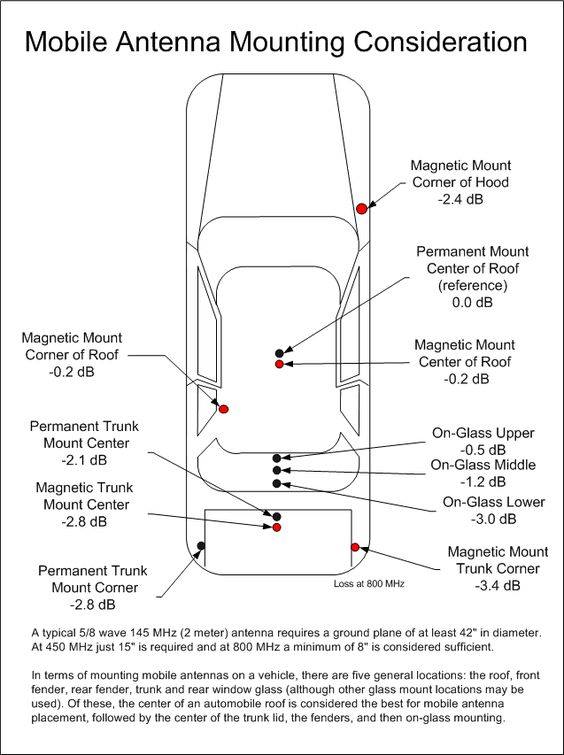 Mobile Antenna Mounting Consideration

Magnetic Mount
Corner of Hood
-2.4 dB

Permanent Mount
Center of Roof
(reference)
0.0 dB

Magnetic Mount
Corner of Roof
-0.2 dB

Magnetic Mount
Center of Roof
-0.2 dB

Permanent Trunk
Mount Center
-2.1 dB

On-Glass Upper
-0.5 dB

On-Glass Middle
-1.2 dB

Magnetic Trunk
Mount Center
-2.8 dB

On-Glass Lower
-3.0 dB

Magnetic Mount
Trunk Corner
-3.4 dB

Permanent Trunk
Mount Corner
-2.8 dB

Loss at 800 MHz

A typical 5/8 wave 145 MHz (2 meter) antenna requires a ground plane of at least 42" in diameter. At 450 MHz just 15" is required and at 800 MHz a minimum of 8" is considered sufficient.

In terms of mounting mobile antennas on a vehicle, there are five general locations: the roof, front fender, rear fender, trunk and rear window glass (although other glass mount locations may be used). Of these, the center of an automobile roof is considered the best for mobile antenna placement, followed by the center of the trunk lid, the fenders, and then on-glass mounting.